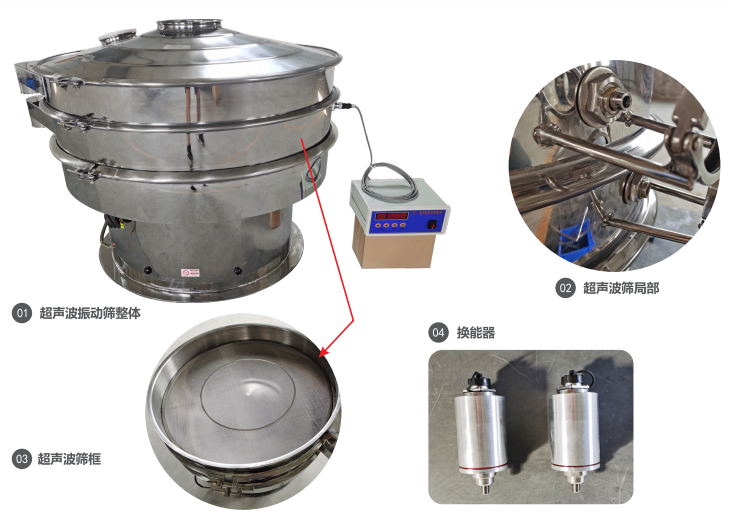 01 超声波振动筛整体

02 超声波筛局部

03 超声波筛框

04 换能器